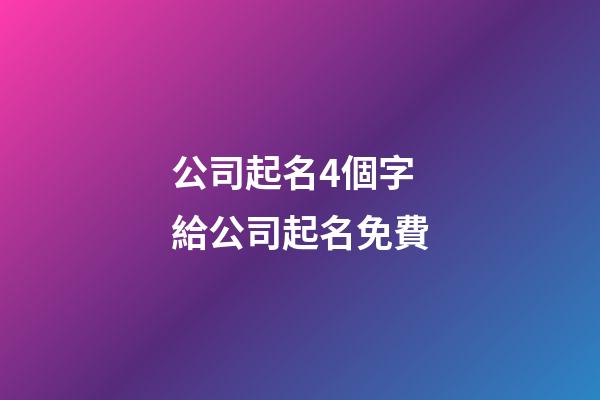 公司起名4個字
給公司起名免費